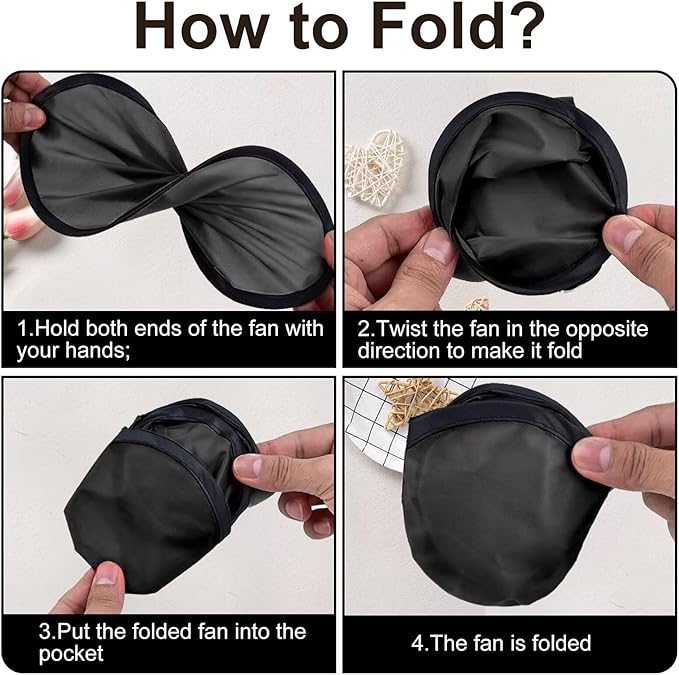 How to Fold?

1.Hold both ends of the fan with your hands;

2.Twist the fan in the opposite direction to make it fold

3.Put the folded fan into the pocket

4.The fan is folded