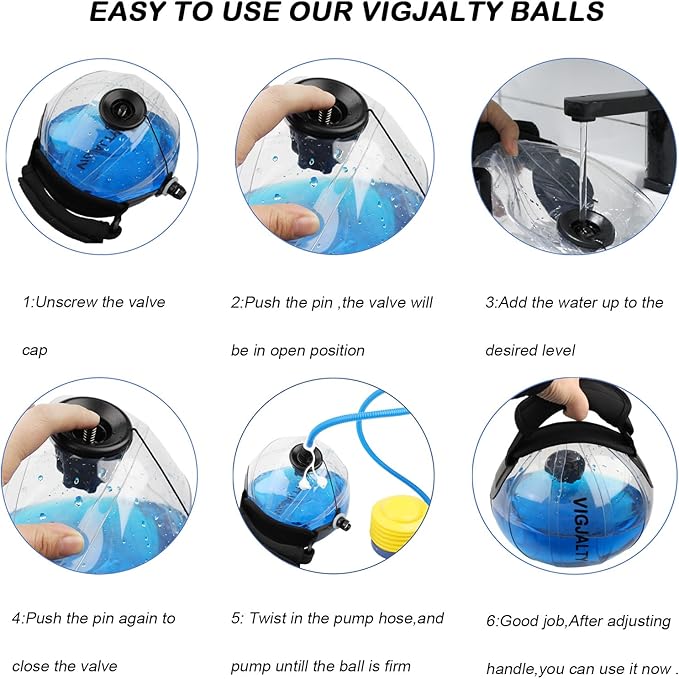 EASY TO USE OUR VIGJALTY BALLS

VIGJALTY

1:Unscrew the valve cap

2:Push the pin ,the valve will be in open position

3:Add the water up to the desired level

VIGJALTY

4:Push the pin again to close the valve

5: Twist in the pump hose,and pump untill the ball is firm

6:Good job,After adjusting handle,you can use it now .