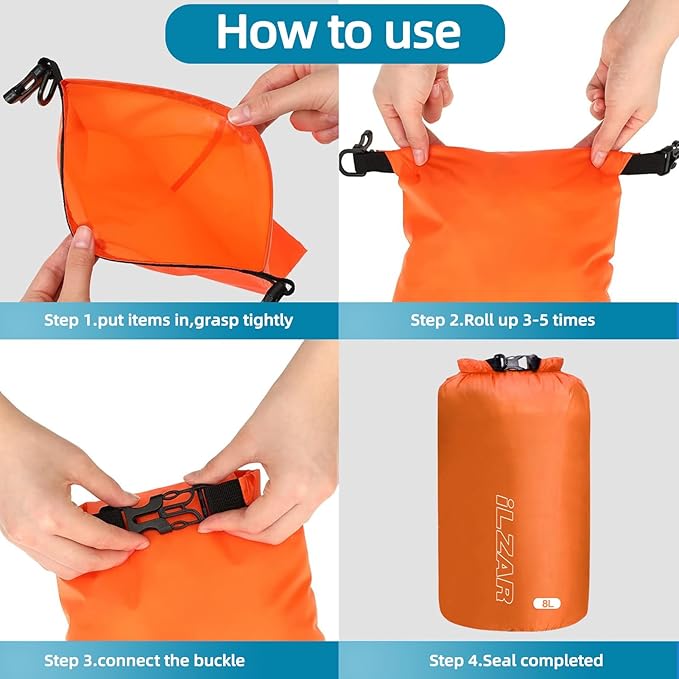 How to use

Step 1.put items in,grasp tightly

Step 2.Roll up 3-5 times

Step 3.connect the buckle

iLZAR

8L

Step 4.Seal completed