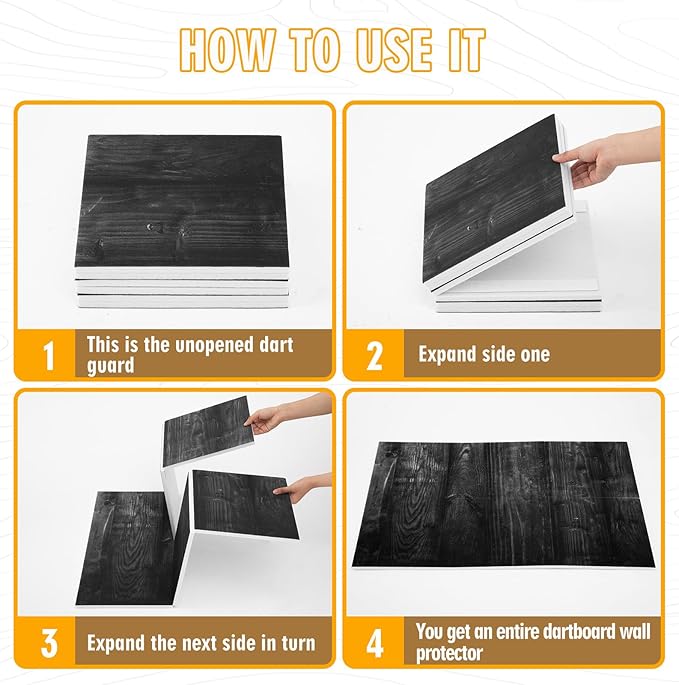 HOW TO USE IT

1 This is the unopened dart guard

2 Expand side one

3 Expand the next side in turn

4 You get an entire dartboard wall protector