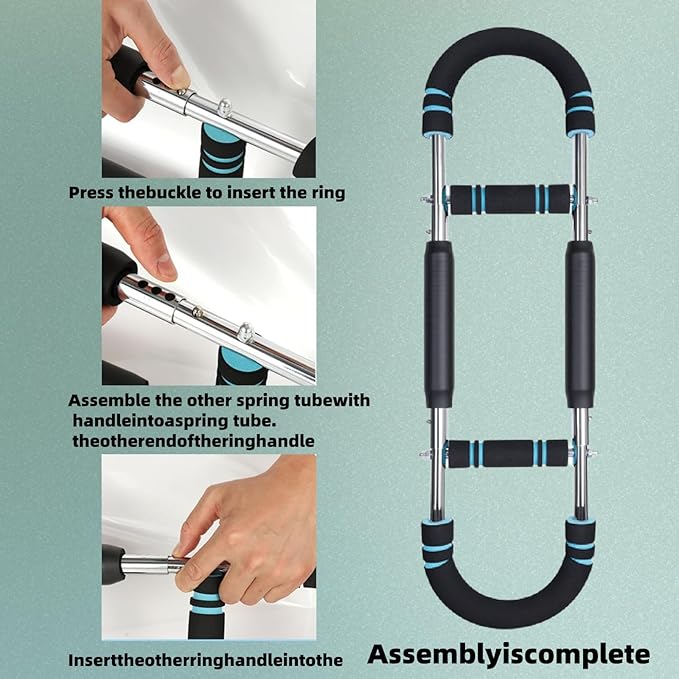 Press thebuckle to insert the ring

Assemble the other spring tubewith handleintoaspring tube. theotherendoftheringhandle

Inserttheotherringhandleintothe

Assemblyiscomplete