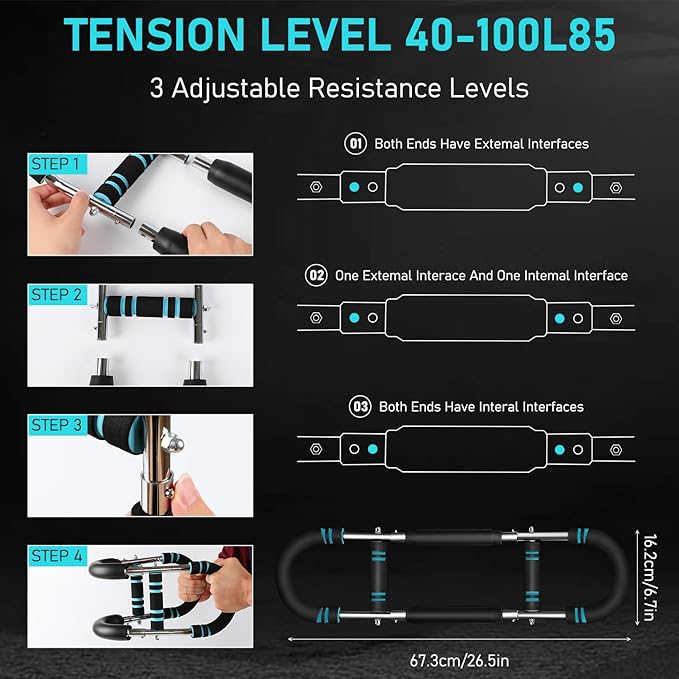 TENSION LEVEL 40-100L85

3 Adjustable Resistance Levels

STEP 1

STEP 2

STEP 3

STEP 4

01 Both Ends Have Extemal Interfaces

02 One Extemal Interace And One Intemal Interface

03 Both Ends Have Interal Interfaces

16.2cm/6.7in

67.3cm/26.5in