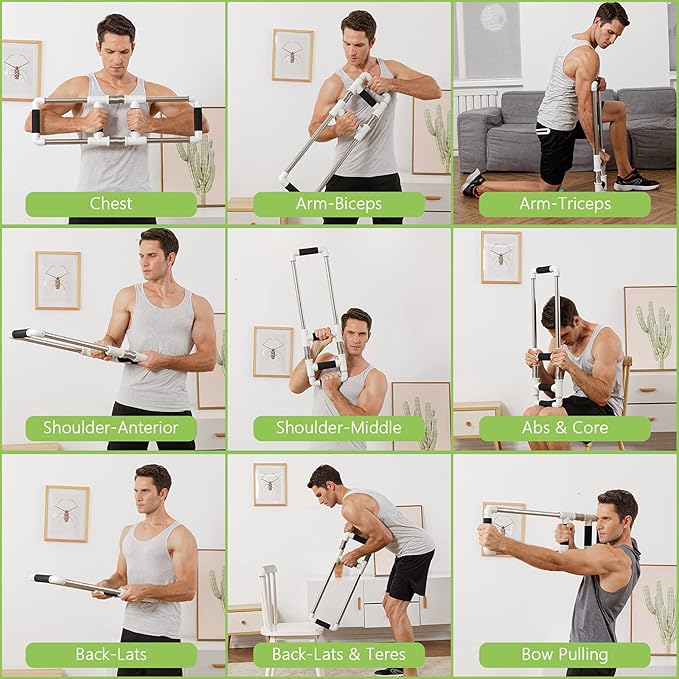 Chest

Arm-Biceps

Arm-Triceps

Shoulder-Anterior

Shoulder-Middle

Abs & Core

Back-Lats

Back-Lats & Teres

Bow Pulling