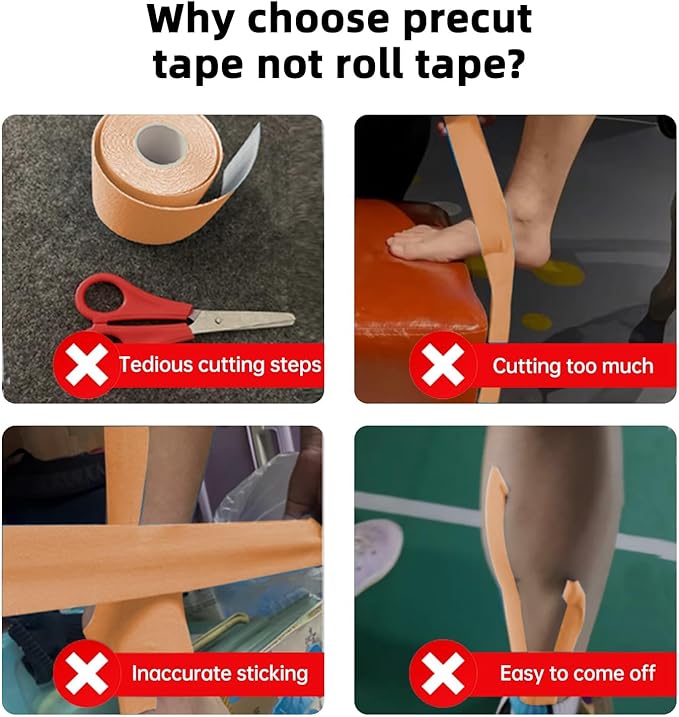 Why choose precut tape not roll tape?

Tedious cutting steps

Cutting too much

Inaccurate sticking

Easy to come off