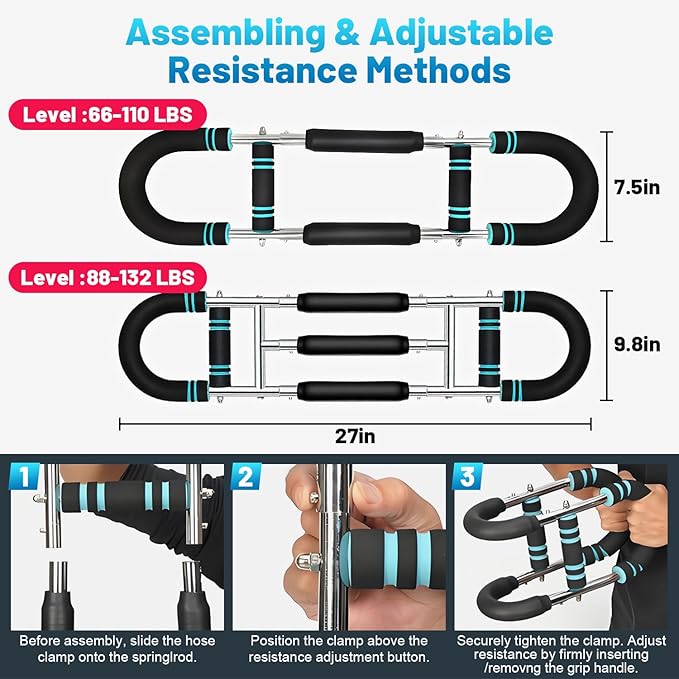 Assembling & Adjustable Resistance Methods

Level :66-110 LBS

7.5in

Level :88-132 LBS

9.8in

27in

1

2

3

Before assembly, slide the hose clamp onto the springlrod.

Position the clamp above the resistance adjustment button.

Securely tighten the clamp. Adjust resistance by firmly inserting /removng the grip handle.