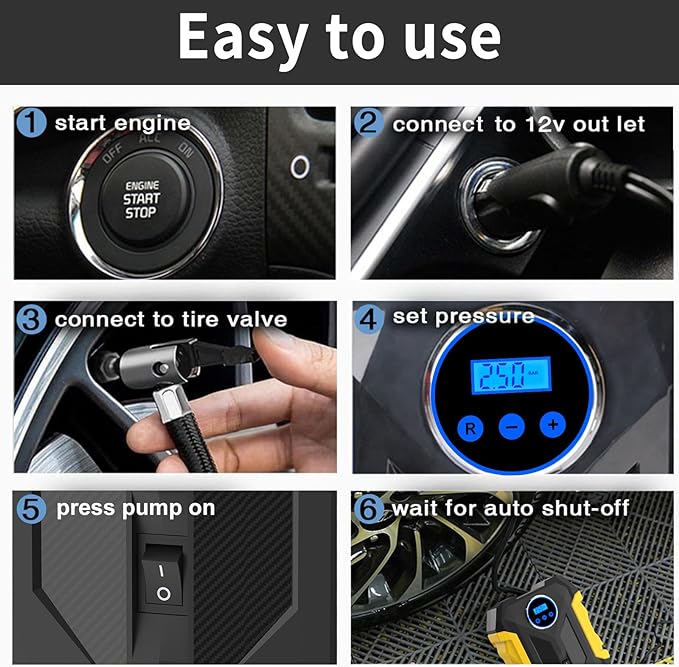 Easy to use

1 start engine

OFF ACC ON

ENGINE START STOP

2 connect to 12v out let

3 connect to tire valve

4 set pressure

2.50 BAR

R − +

5 press pump on

I O

6 wait for auto shut-off