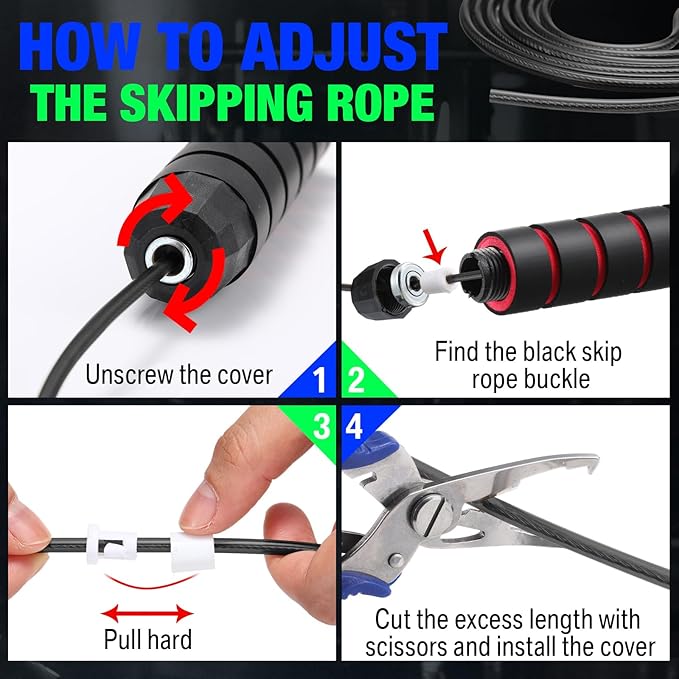 HOW TO ADJUST
THE SKIPPING ROPE

Unscrew the cover

1

2

Find the black skip rope buckle

3

4

Pull hard

Cut the excess length with scissors and install the cover