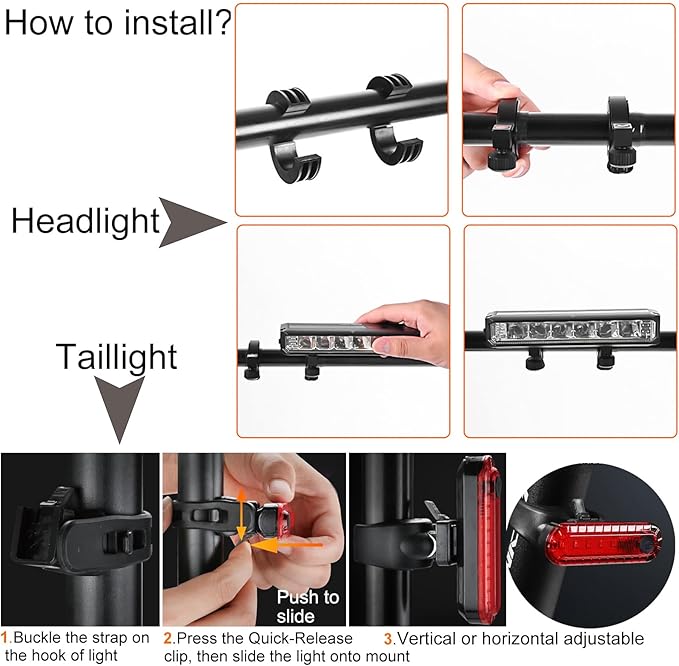 How to install?

Headlight

Taillight

Push to slide

1.Buckle the strap on the hook of light

2.Press the Quick-Release clip, then slide the light onto mount

3.Vertical or horizontal adjustable