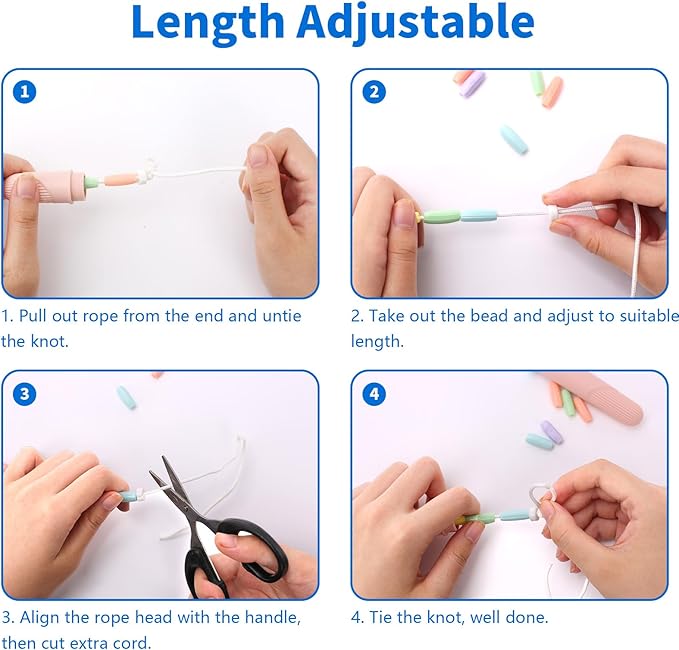 Length Adjustable

1

1. Pull out rope from the end and untie the knot.

2

2. Take out the bead and adjust to suitable length.

3

3. Align the rope head with the handle, then cut extra cord.

4

4. Tie the knot, well done.