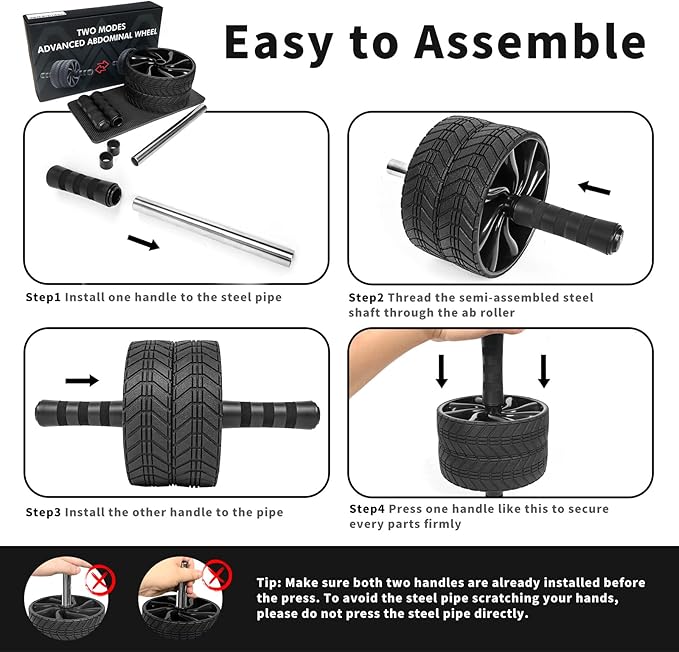 TWO MODES
ADVANCED ABDOMINAL WHEEL

Easy to Assemble

Step1 Install one handle to the steel pipe

Step2 Thread the semi-assembled steel shaft through the ab roller

Step3 Install the other handle to the pipe

Step4 Press one handle like this to secure every parts firmly

Tip: Make sure both two handles are already installed before the press. To avoid the steel pipe scratching your hands, please do not press the steel pipe directly.