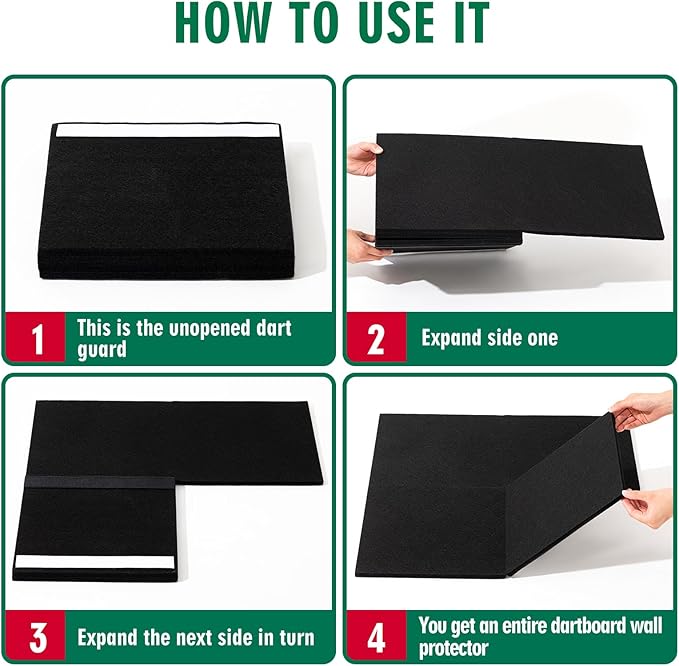 HOW TO USE IT

1 This is the unopened dart guard

2 Expand side one

3 Expand the next side in turn

4 You get an entire dartboard wall protector