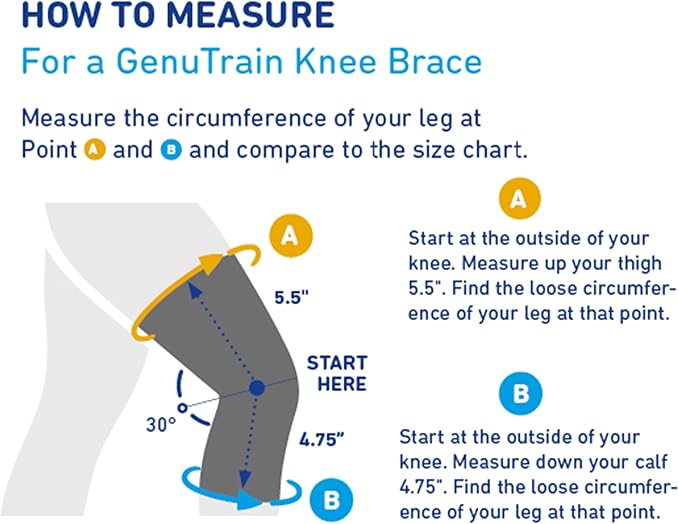 HOW TO MEASURE
For a GenuTrain Knee Brace

Measure the circumference of your leg at Point A and B and compare to the size chart.

A
5.5"
START HERE
30°
4.75"
B

A
Start at the outside of your knee. Measure up your thigh 5.5". Find the loose circumference of your leg at that point.

B
Start at the outside of your knee. Measure down your calf 4.75". Find the loose circumference of your leg at that point.