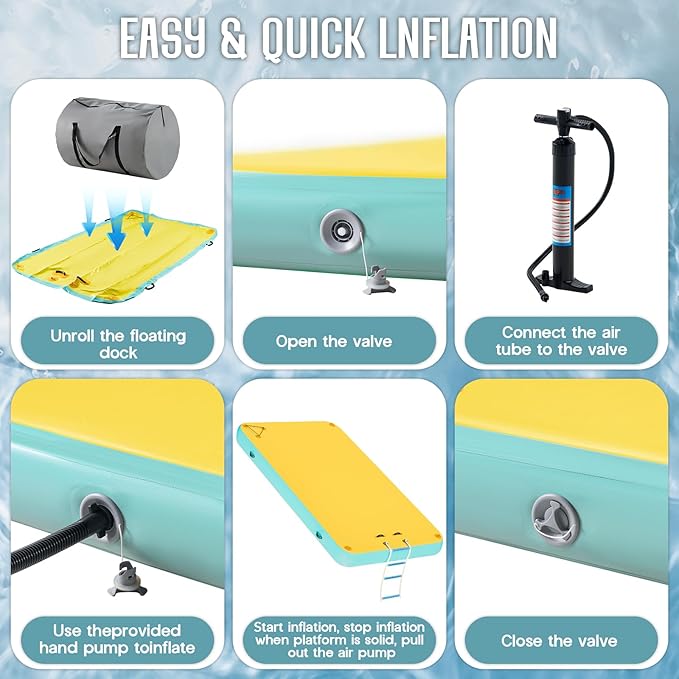 EASY & QUICK LNFLATION

Unroll the floating dock

Open the valve

Connect the air tube to the valve

Use theprovided hand pump toinflate

Start inflation, stop inflation when platform is solid, pull out the air pump

Close the valve