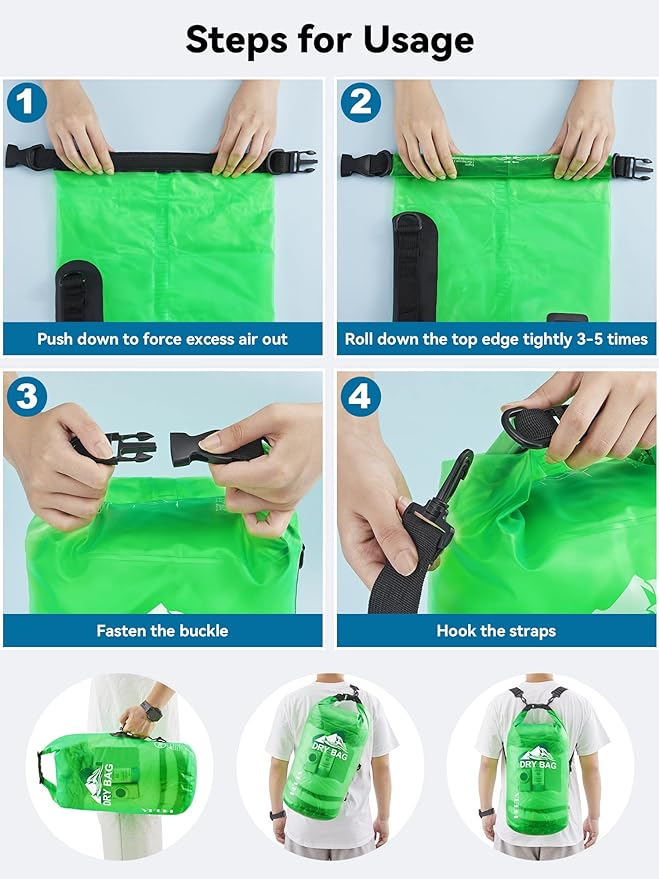 Steps for Usage

1

Push down to force excess air out

2

Roll down the top edge tightly 3-5 times

3

Fasten the buckle

4

Hook the straps

DRY BAG

DRY BAG

DRY BAG