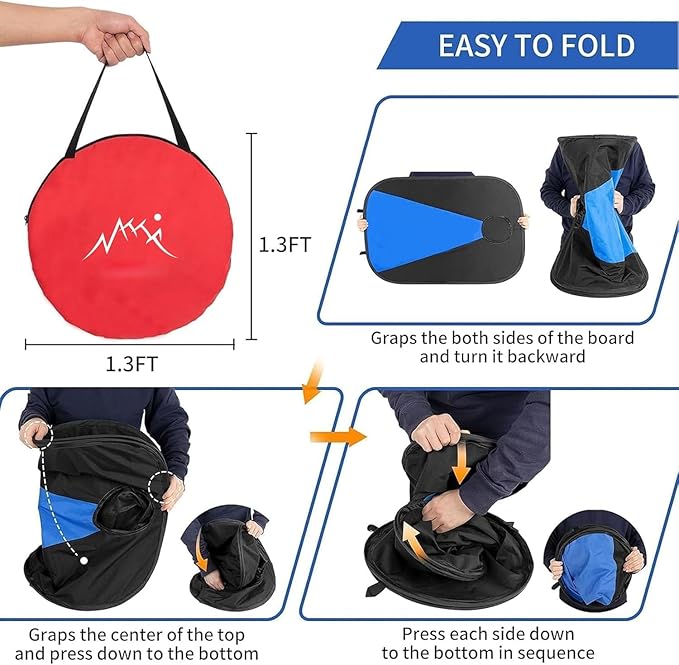 EASY TO FOLD

1.3FT

1.3FT

Graps the both sides of the board and turn it backward

Graps the center of the top and press down to the bottom

Press each side down to the bottom in sequence