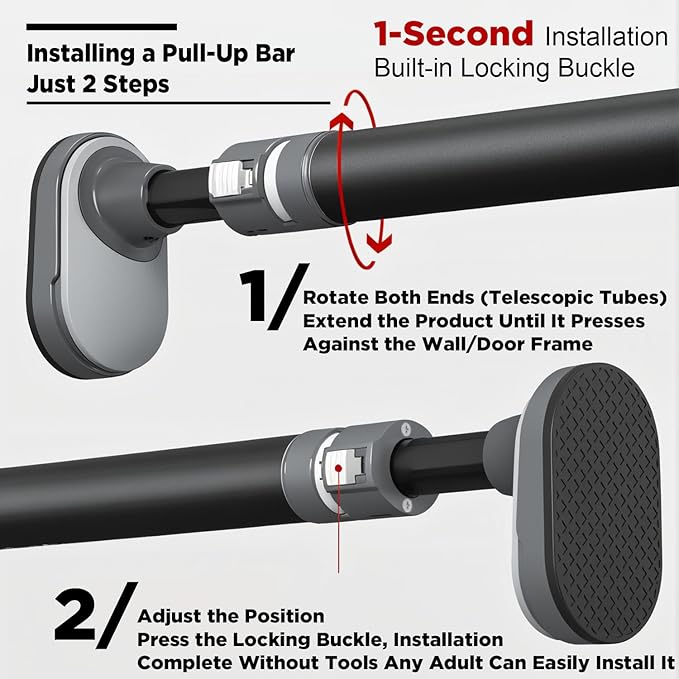 Installing a Pull-Up Bar
Just 2 Steps

1-Second Installation
Built-in Locking Buckle

1/ Rotate Both Ends (Telescopic Tubes)
Extend the Product Until It Presses
Against the Wall/Door Frame

2/ Adjust the Position
Press the Locking Buckle, Installation
Complete Without Tools Any Adult Can Easily Install It