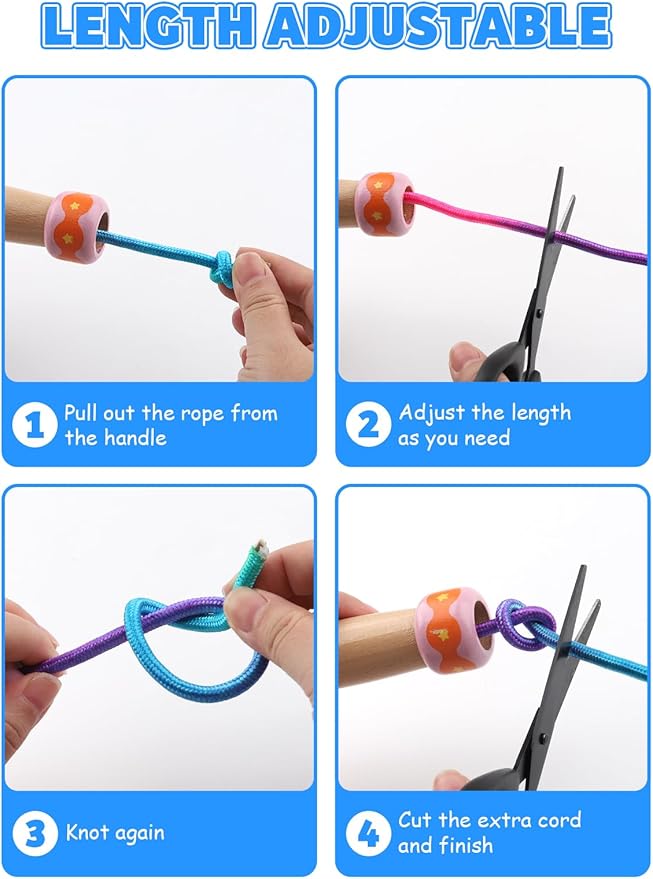 LENGTH ADJUSTABLE

1 Pull out the rope from the handle

2 Adjust the length as you need

3 Knot again

4 Cut the extra cord and finish