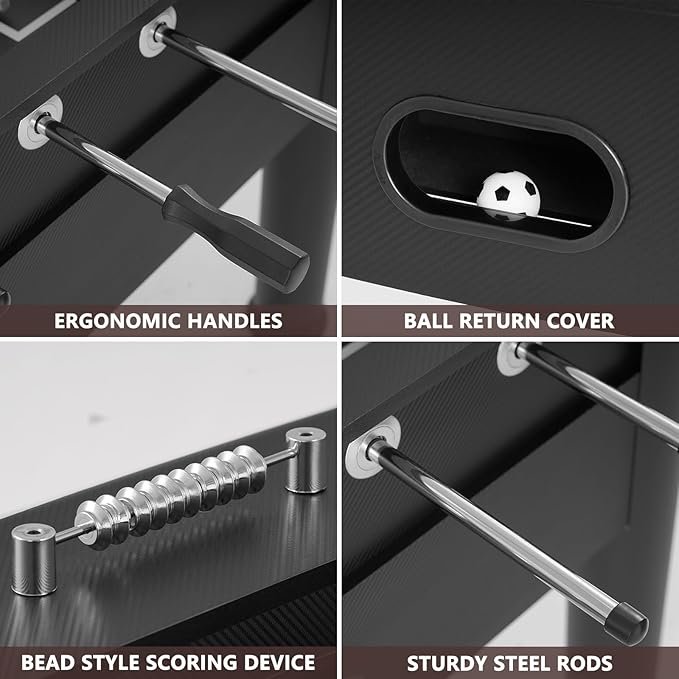 ERGONOMIC HANDLES

BALL RETURN COVER

BEAD STYLE SCORING DEVICE

STURDY STEEL RODS