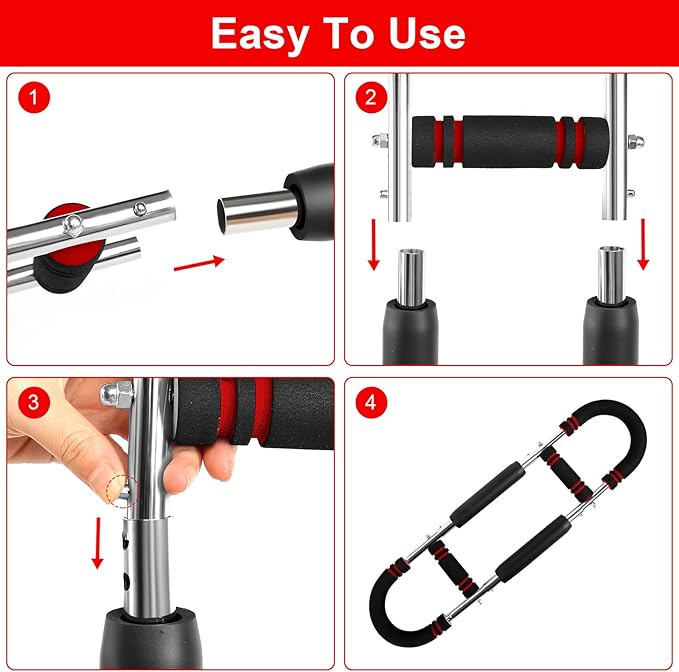 Easy To Use

1

2

3

4