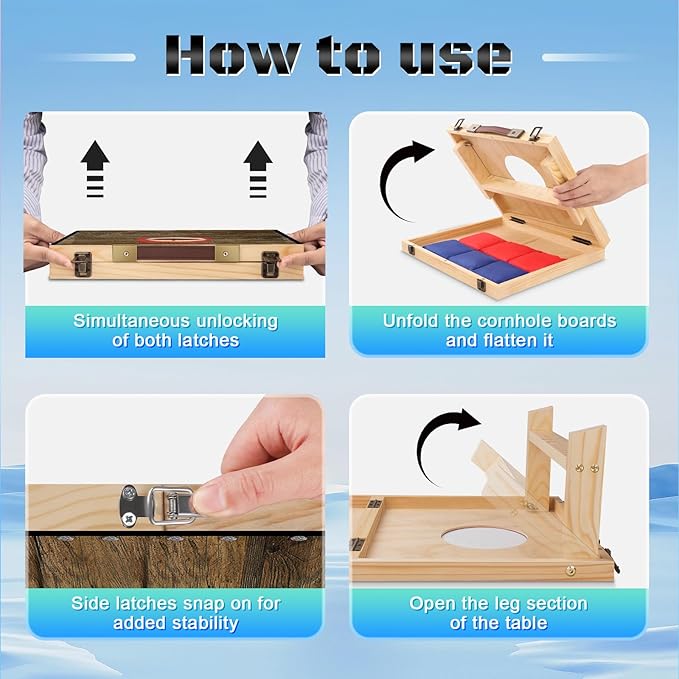 How to use

Simultaneous unlocking of both latches

Unfold the cornhole boards and flatten it

Side latches snap on for added stability

Open the leg section of the table