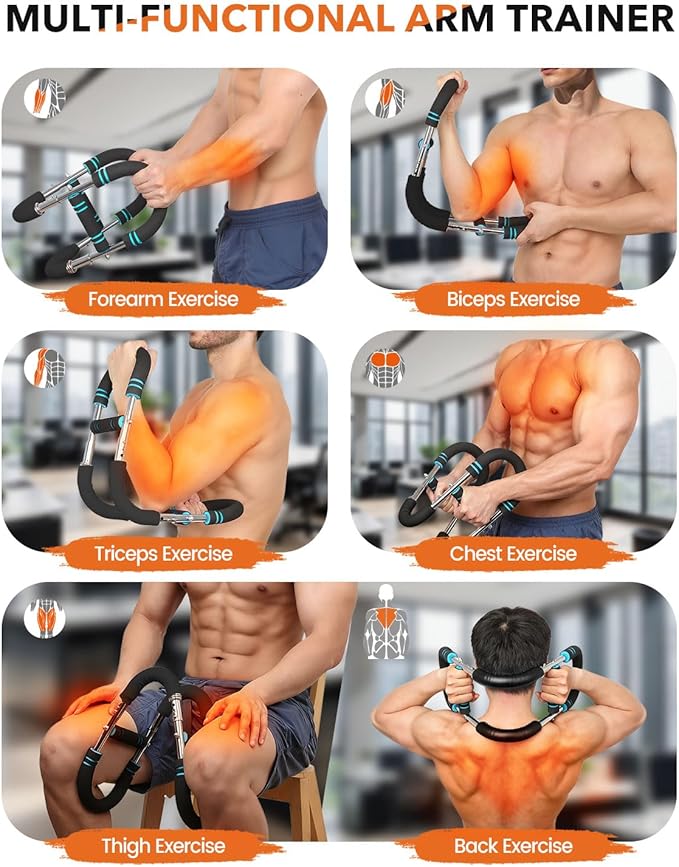 MULTI-FUNCTIONAL ARM TRAINER

Forearm Exercise

Biceps Exercise

Triceps Exercise

Chest Exercise

Thigh Exercise

Back Exercise