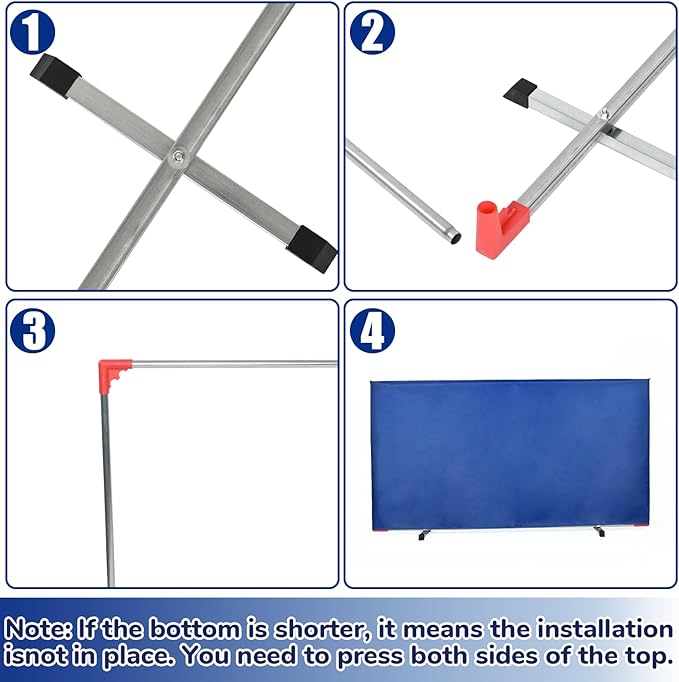 1

2

3

4

Note: If the bottom is shorter, it means the installation isnot in place. You need to press both sides of the top.