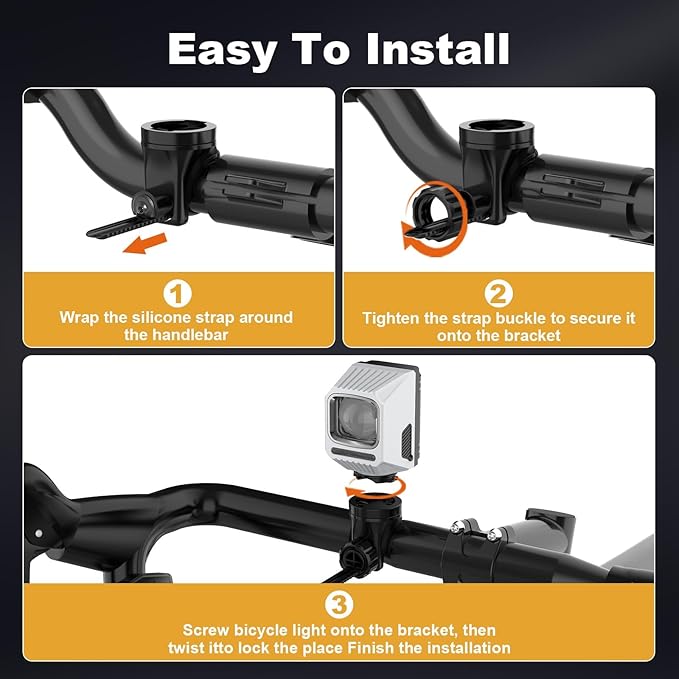 Easy To Install

1
Wrap the silicone strap around the handlebar

2
Tighten the strap buckle to secure it onto the bracket

3
Screw bicycle light onto the bracket, then twist itto lock the place Finish the installation