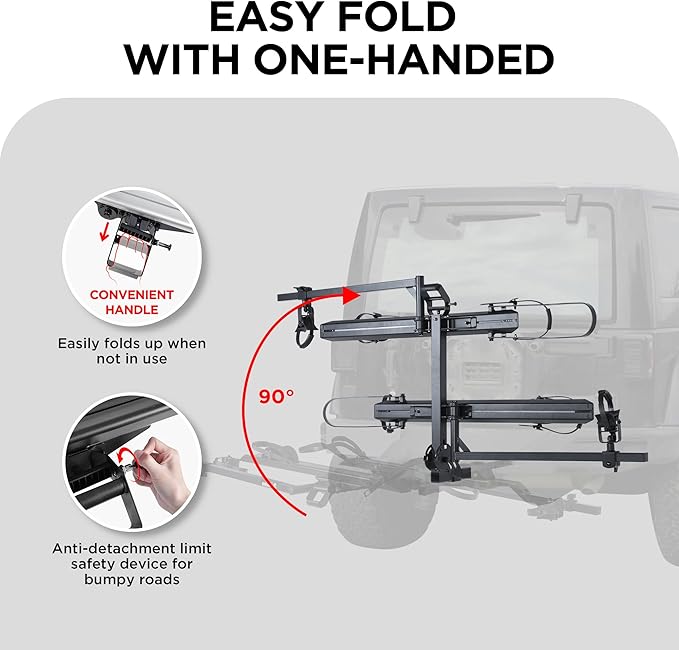 EASY FOLD
WITH ONE-HANDED

CONVENIENT HANDLE

Easily folds up when not in use

90°

Anti-detachment limit safety device for bumpy roads