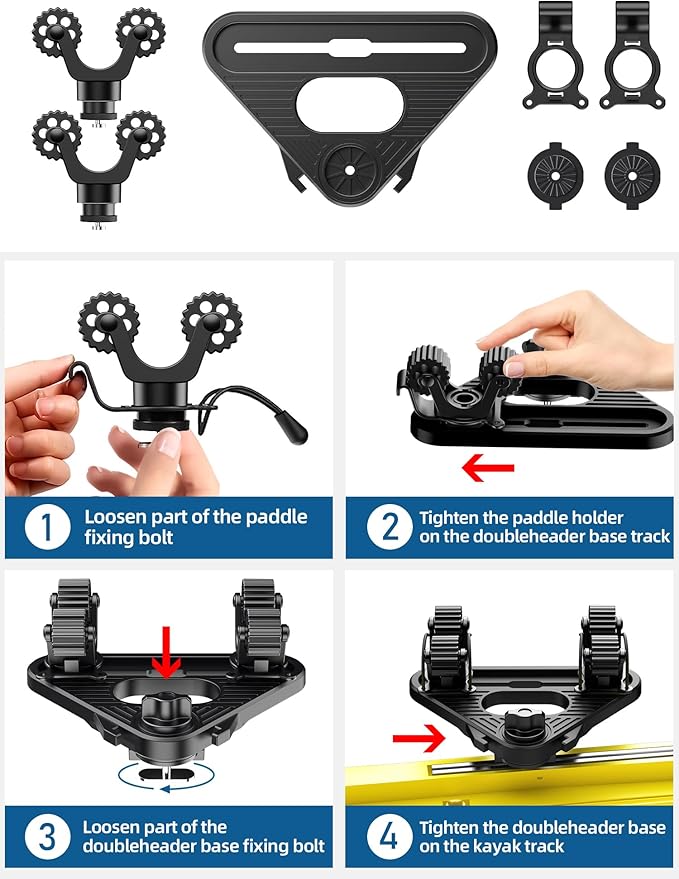 1 Loosen part of the paddle fixing bolt

2 Tighten the paddle holder on the doubleheader base track

3 Loosen part of the doubleheader base fixing bolt

4 Tighten the doubleheader base on the kayak track