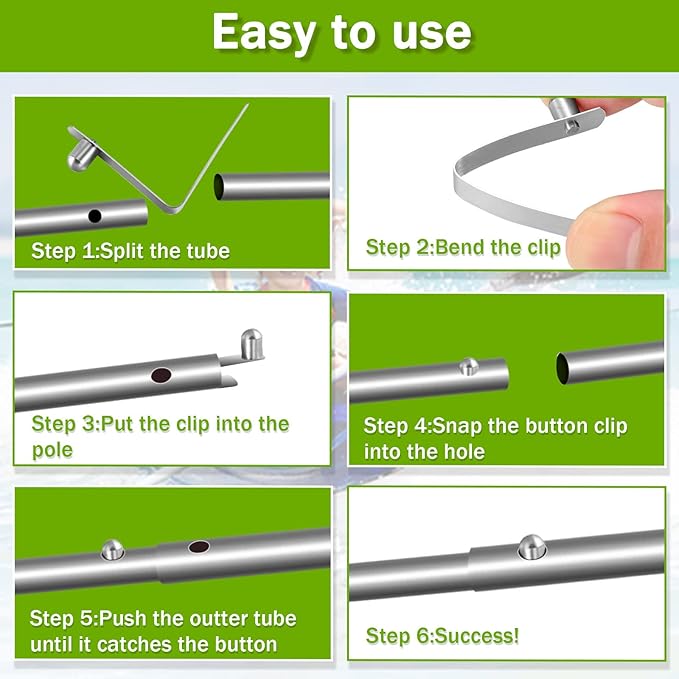 Easy to use

Step 1:Split the tube

Step 2:Bend the clip

Step 3:Put the clip into the pole

Step 4:Snap the button clip into the hole

Step 5:Push the outter tube until it catches the button

Step 6:Success!