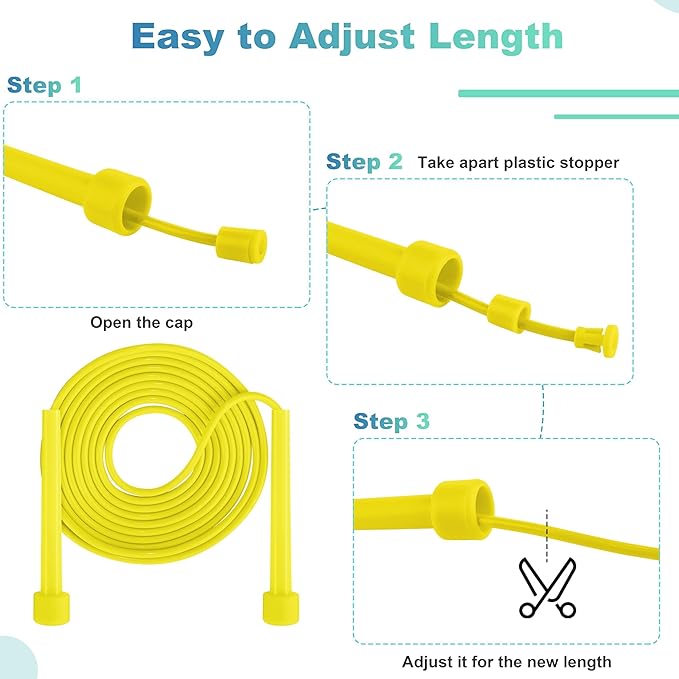 Easy to Adjust Length

Step 1

Open the cap

Step 2 Take apart plastic stopper

Step 3

Adjust it for the new length