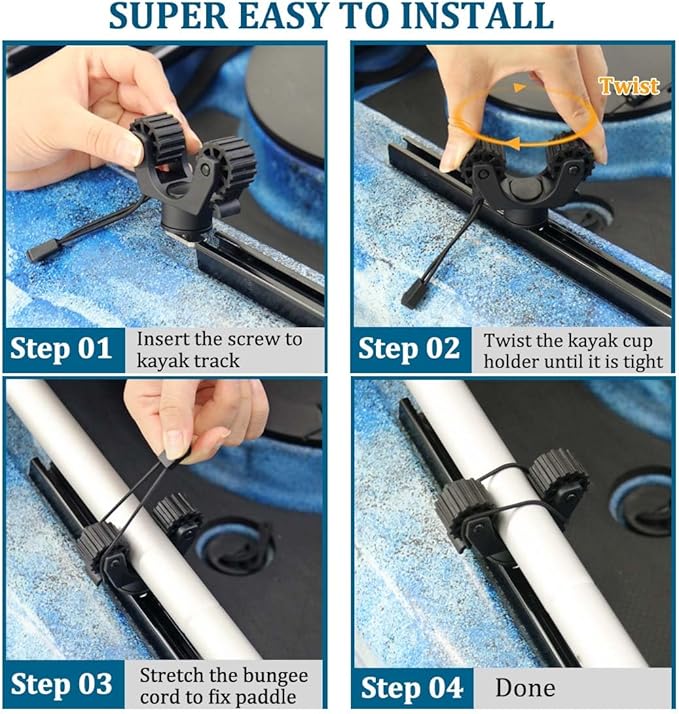 SUPER EASY TO INSTALL

Step 01 Insert the screw to kayak track

Twist

Step 02 Twist the kayak cup holder until it is tight

Step 03 Stretch the bungee cord to fix paddle

Step 04 Done