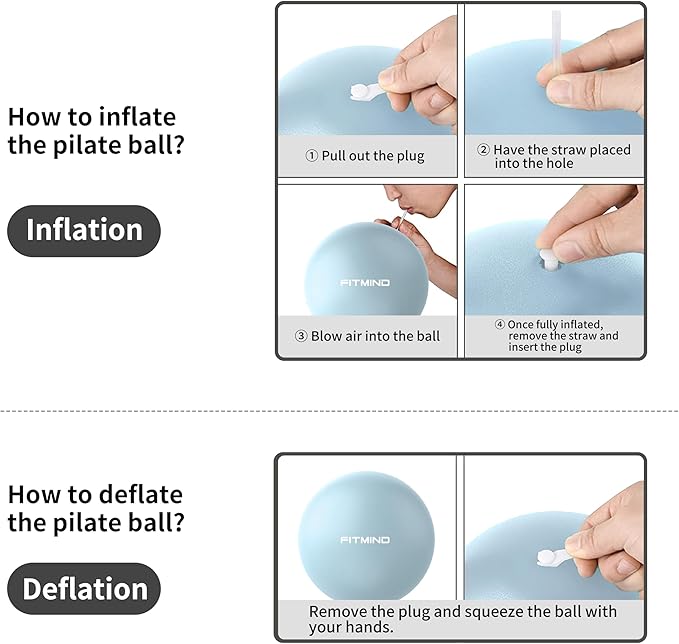 How to inflate the pilate ball?

Inflation

① Pull out the plug

② Have the straw placed into the hole

FITMIND

③ Blow air into the ball

④ Once fully inflated, remove the straw and insert the plug

How to deflate the pilate ball?

Deflation

FITMIND

Remove the plug and squeeze the ball with your hands.