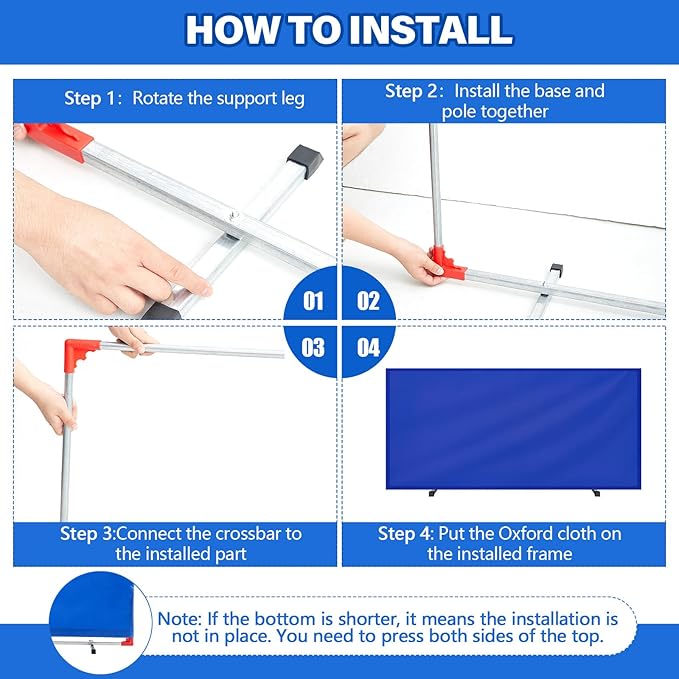 HOW TO INSTALL

Step 1: Rotate the support leg

Step 2: Install the base and pole together

01

02

03

04

Step 3:Connect the crossbar to the installed part

Step 4: Put the Oxford cloth on the installed frame

Note: If the bottom is shorter, it means the installation is not in place. You need to press both sides of the top.