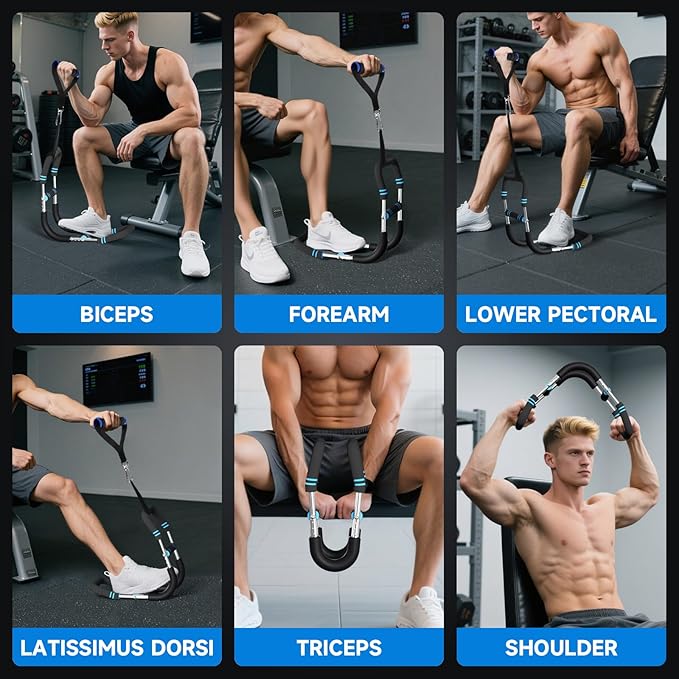 BICEPS

FOREARM

LOWER PECTORAL

LATISSIMUS DORSI

TRICEPS

SHOULDER