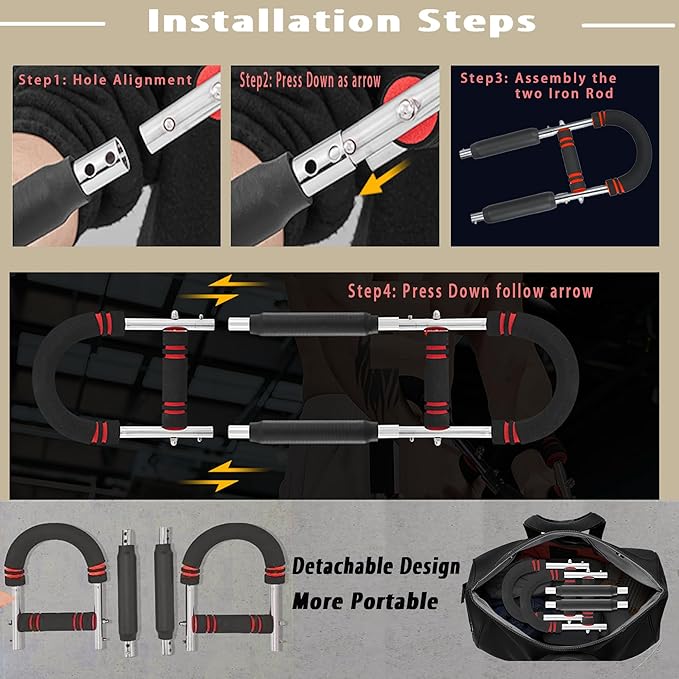 Installation Steps

Step1: Hole Alignment

Step2: Press Down as arrow

Step3: Assembly the two Iron Rod

Step4: Press Down follow arrow

Detachable Design
More Portable