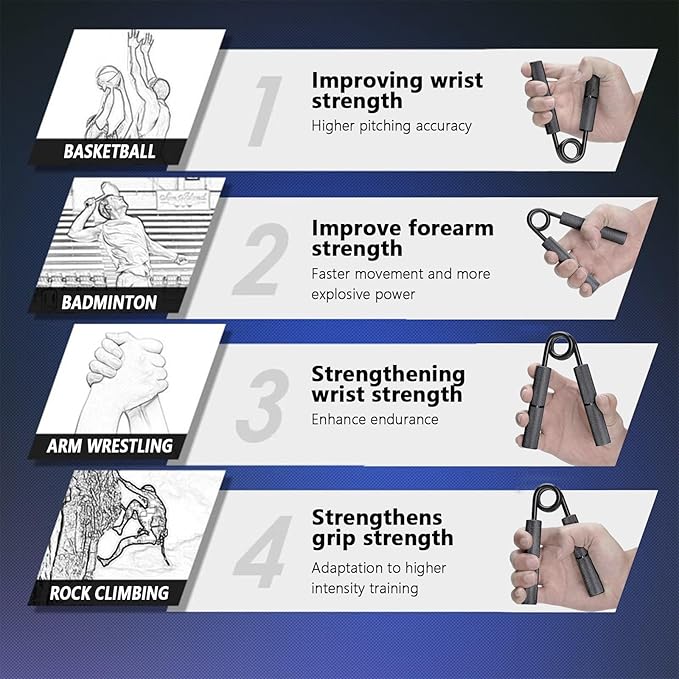 BASKETBALL

1

Improving wrist strength
Higher pitching accuracy

BADMINTON

2

Improve forearm strength
Faster movement and more explosive power

ARM WRESTLING

3

Strengthening wrist strength
Enhance endurance

ROCK CLIMBING

4

Strengthens grip strength
Adaptation to higher intensity training