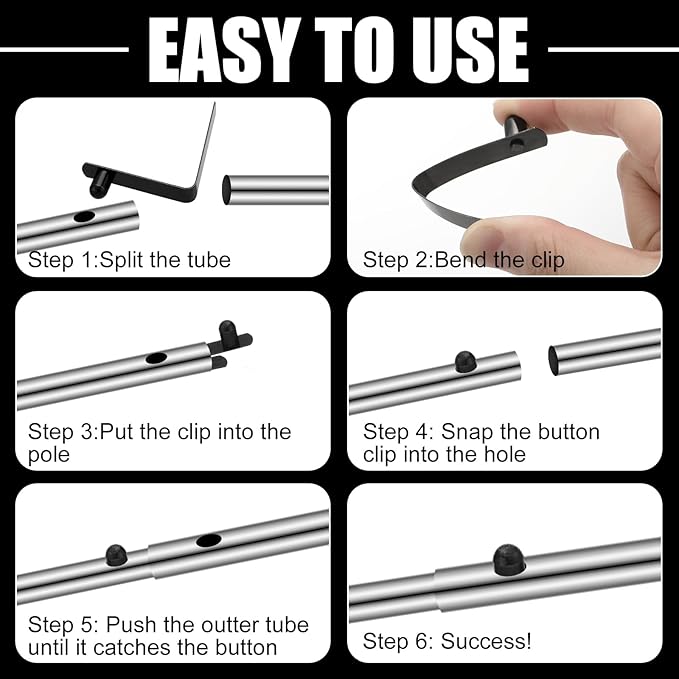 EASY TO USE

Step 1:Split the tube

Step 2:Bend the clip

Step 3:Put the clip into the pole

Step 4: Snap the button clip into the hole

Step 5: Push the outter tube until it catches the button

Step 6: Success!