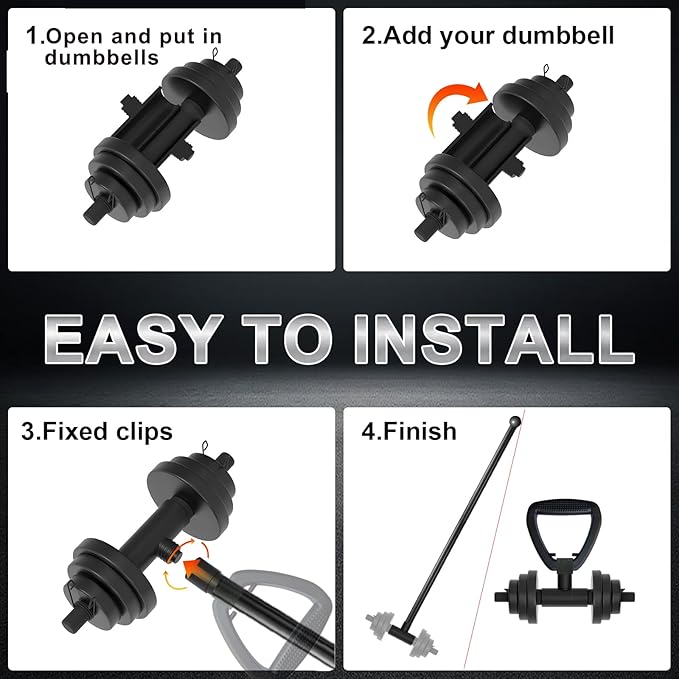 1.Open and put in dumbbells

2.Add your dumbbell

EASY TO INSTALL

3.Fixed clips

4.Finish