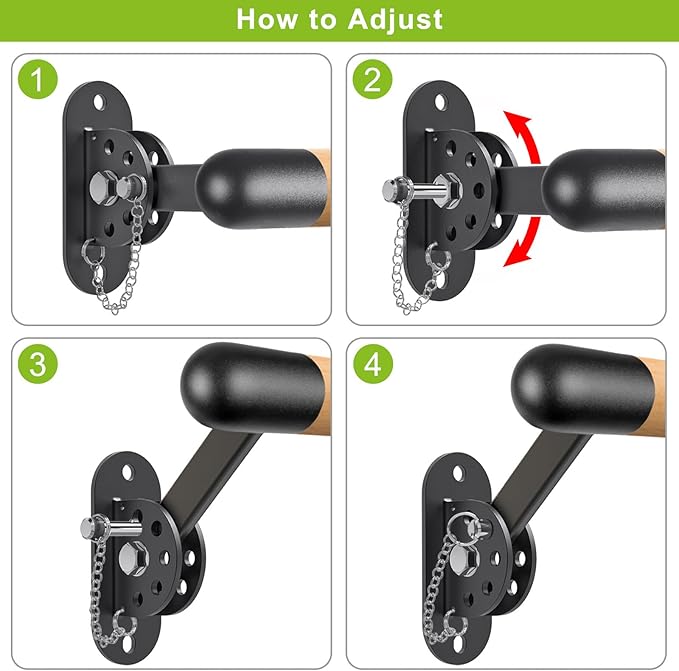 How to Adjust

1

2

3

4