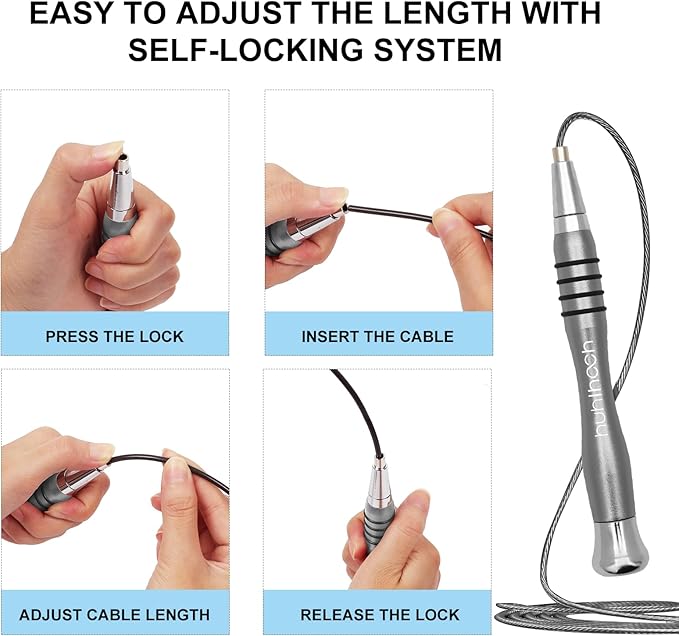 EASY TO ADJUST THE LENGTH WITH SELF-LOCKING SYSTEM

PRESS THE LOCK

INSERT THE CABLE

ADJUST CABLE LENGTH

RELEASE THE LOCK

huhlhooh