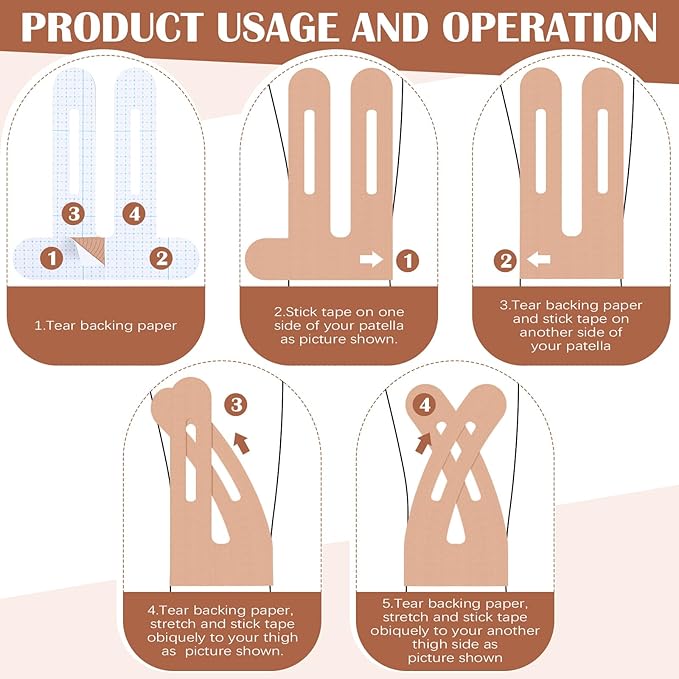 PRODUCT USAGE AND OPERATION

3
4
1
2

1.Tear backing paper

1

2.Stick tape on one side of your patella as picture shown.

2

3.Tear backing paper and stick tape on another side of your patella

3

4.Tear backing paper, stretch and stick tape obiquely to your thigh as picture shown.

4

5.Tear backing paper, stretch and stick tape obiquely to your another thigh side as picture shown