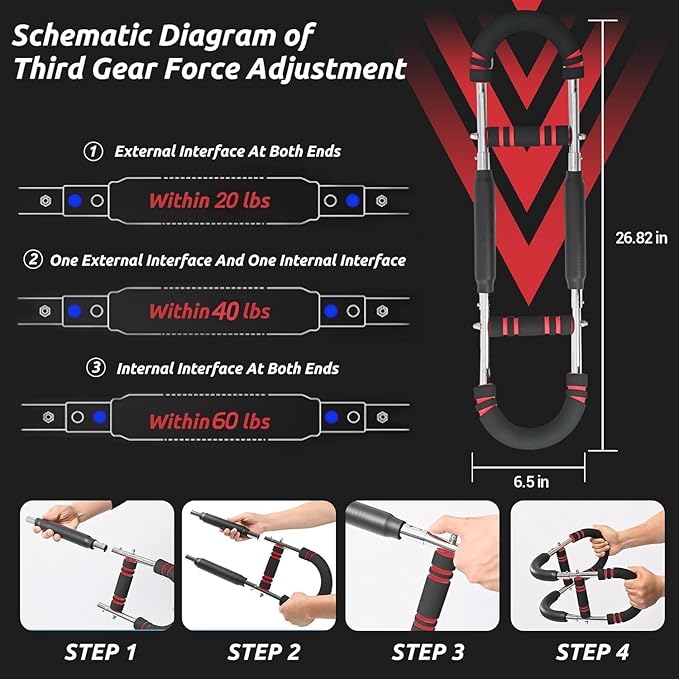 Schematic Diagram of Third Gear Force Adjustment

① External Interface At Both Ends

Within 20 lbs

② One External Interface And One Internal Interface

Within 40 lbs

③ Internal Interface At Both Ends

Within 60 lbs

26.82 in

6.5 in

STEP 1

STEP 2

STEP 3

STEP 4