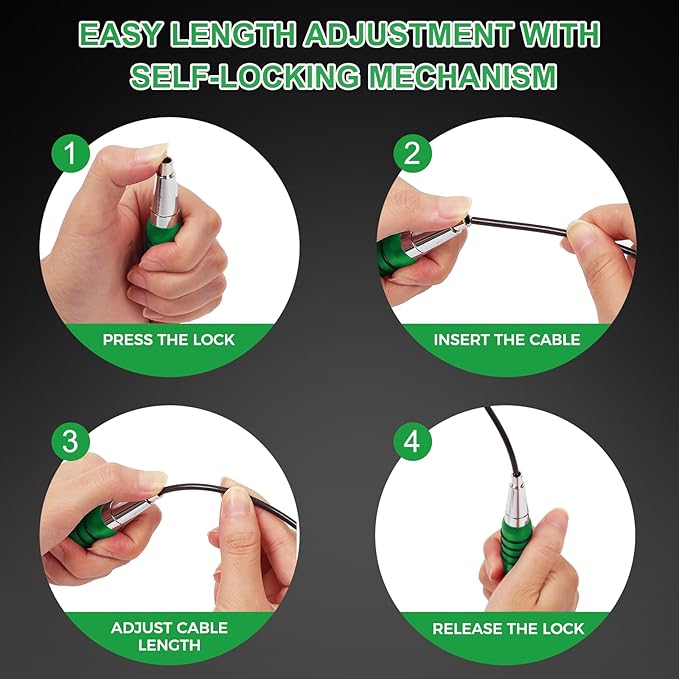 EASY LENGTH ADJUSTMENT WITH SELF-LOCKING MECHANISM

1

PRESS THE LOCK

2

INSERT THE CABLE

3

ADJUST CABLE LENGTH

4

RELEASE THE LOCK