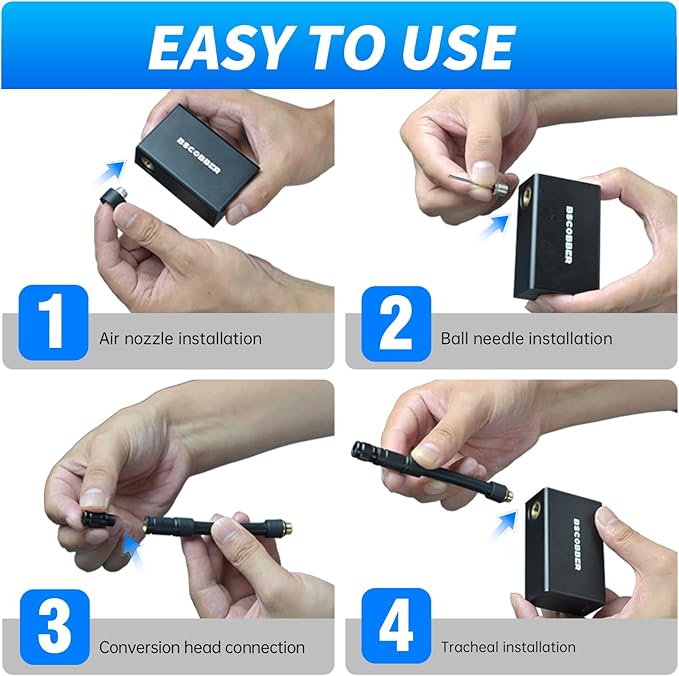 EASY TO USE

BSCOBBER

1 Air nozzle installation

BSCOBBER

2 Ball needle installation

3 Conversion head connection

BSCOBBER

4 Tracheal installation