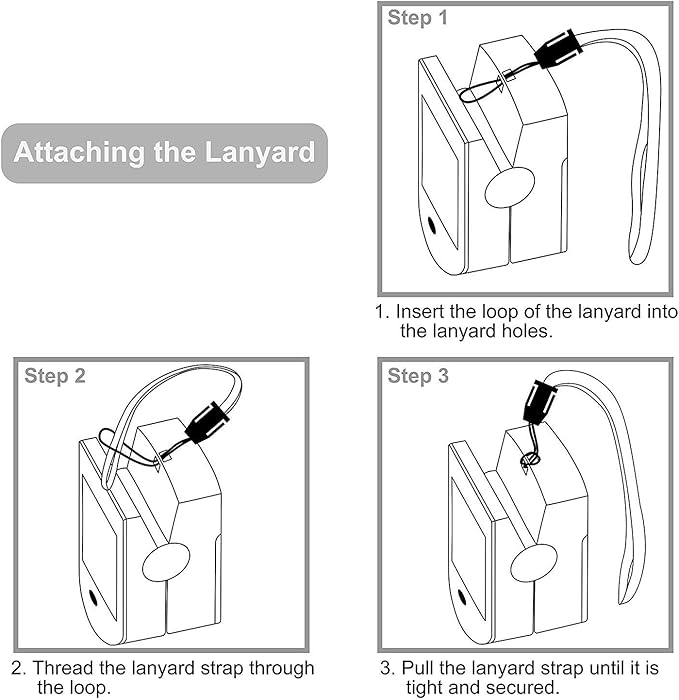 Attaching the Lanyard

Step 1

1. Insert the loop of the lanyard into the lanyard holes.

Step 2

2. Thread the lanyard strap through the loop.

Step 3

3. Pull the lanyard strap until it is tight and secured.