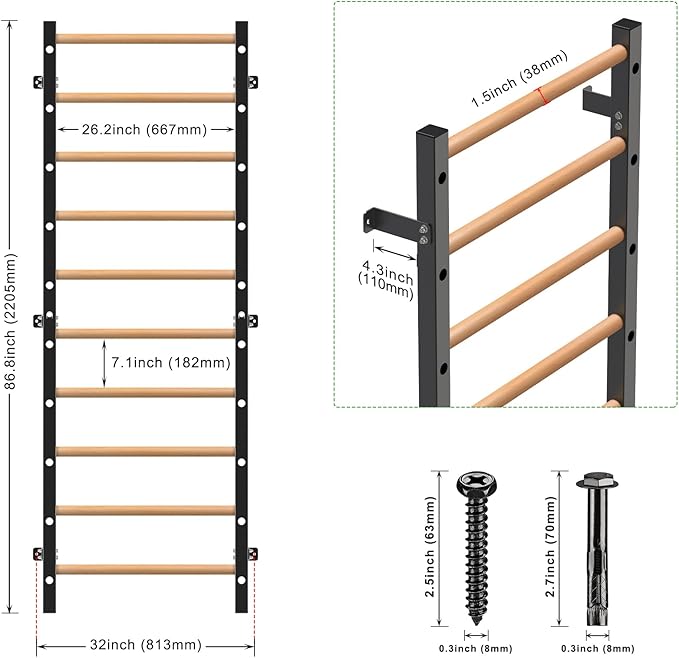 86.8inch (2205mm)

26.2inch (667mm)

7.1inch (182mm)

32inch (813mm)

1.5inch (38mm)

4.3inch (110mm)

2.5inch (63mm)

0.3inch (8mm)

2.7inch (70mm)

0.3inch (8mm)