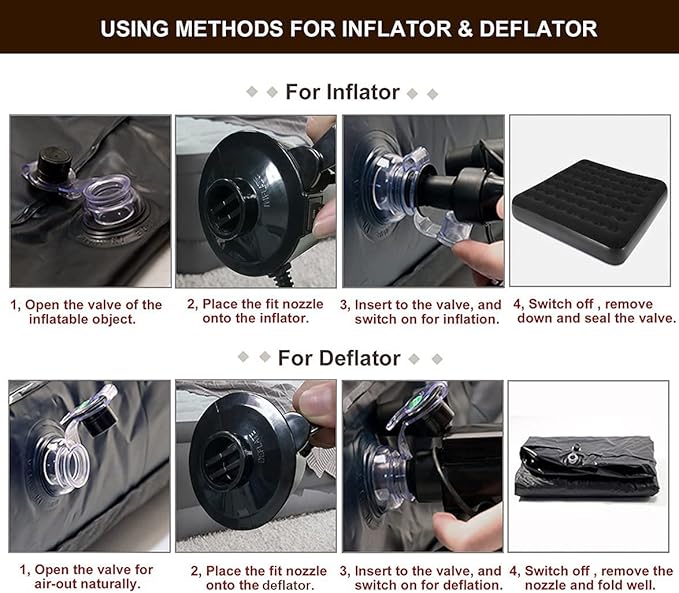 USING METHODS FOR INFLATOR & DEFLATOR

For Inflator

1, Open the valve of the inflatable object.

2, Place the fit nozzle onto the inflator.

3, Insert to the valve, and switch on for inflation.

4, Switch off , remove down and seal the valve.

For Deflator

1, Open the valve for air-out naturally.

2, Place the fit nozzle onto the deflator.

3, Insert to the valve, and switch on for deflation.

4, Switch off , remove the nozzle and fold well.