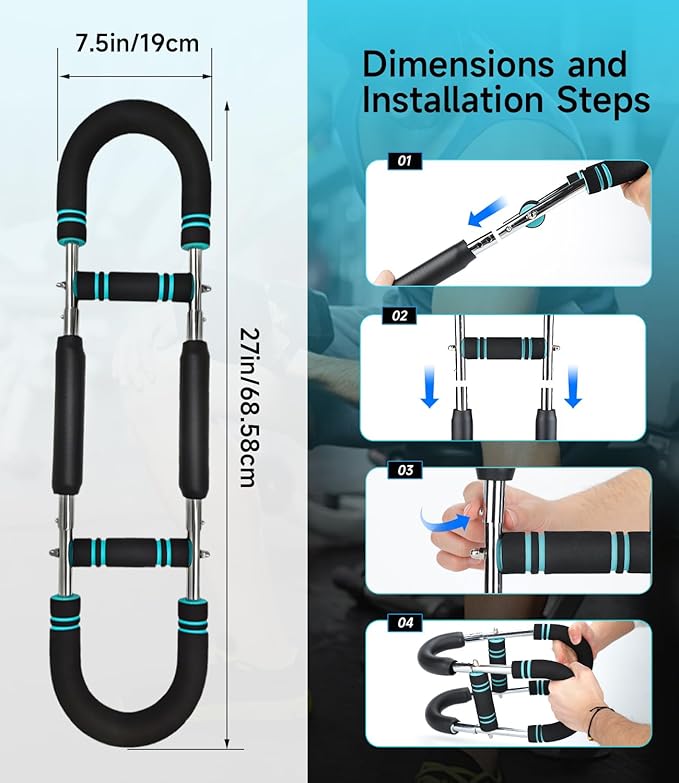 7.5in/19cm

27in/68.58cm

Dimensions and Installation Steps

01

02

03

04