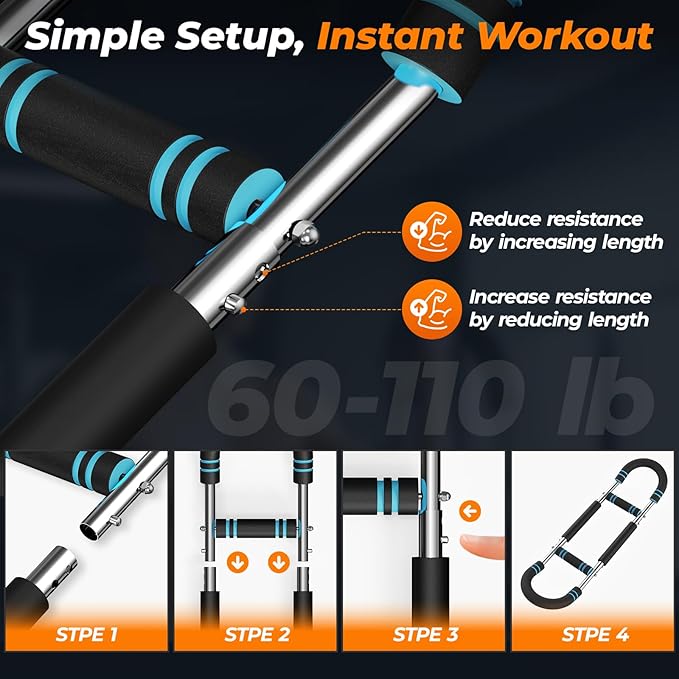 Simple Setup, Instant Workout

Reduce resistance by increasing length

Increase resistance by reducing length

60-110 lb

STPE 1

STPE 2

STPE 3

STPE 4